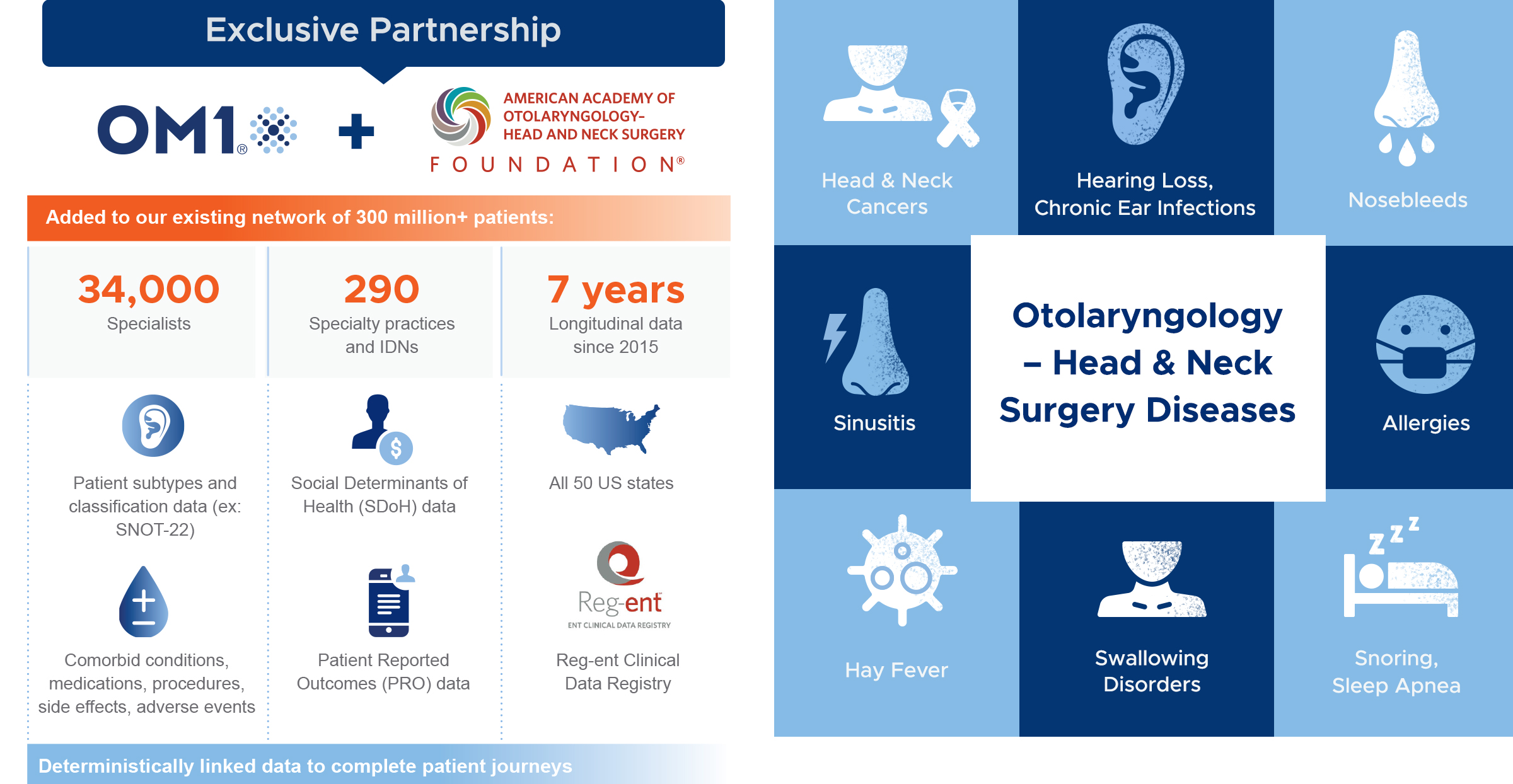 Exclusive Partnership

OM1® + AMERICAN ACADEMY OF OTOLARYNGOLOGY– HEAD AND NECK SURGERY FOUNDATION®

Added to our existing network of 300 million+ patients:

34,000
Specialists

290
Specialty practices and IDNs

7 years
Longitudinal data since 2015

Patient subtypes and classification data (ex: SNOT-22)

Social Determinants of Health (SDoH) data

All 50 US states

Comorbid conditions, medications, procedures, side effects, adverse events

Patient Reported Outcomes (PRO) data

Reg-ent
ENT CLINICAL DATA REGISTRY

Reg-ent Clinical Data Registry

Deterministically linked data to complete patient journeys

Head & Neck Cancers

Hearing Loss, Chronic Ear Infections

Nosebleeds

Sinusitis

Otolaryngology – Head & Neck Surgery Diseases

Allergies

Hay Fever

Swallowing Disorders

Snoring, Sleep Apnea